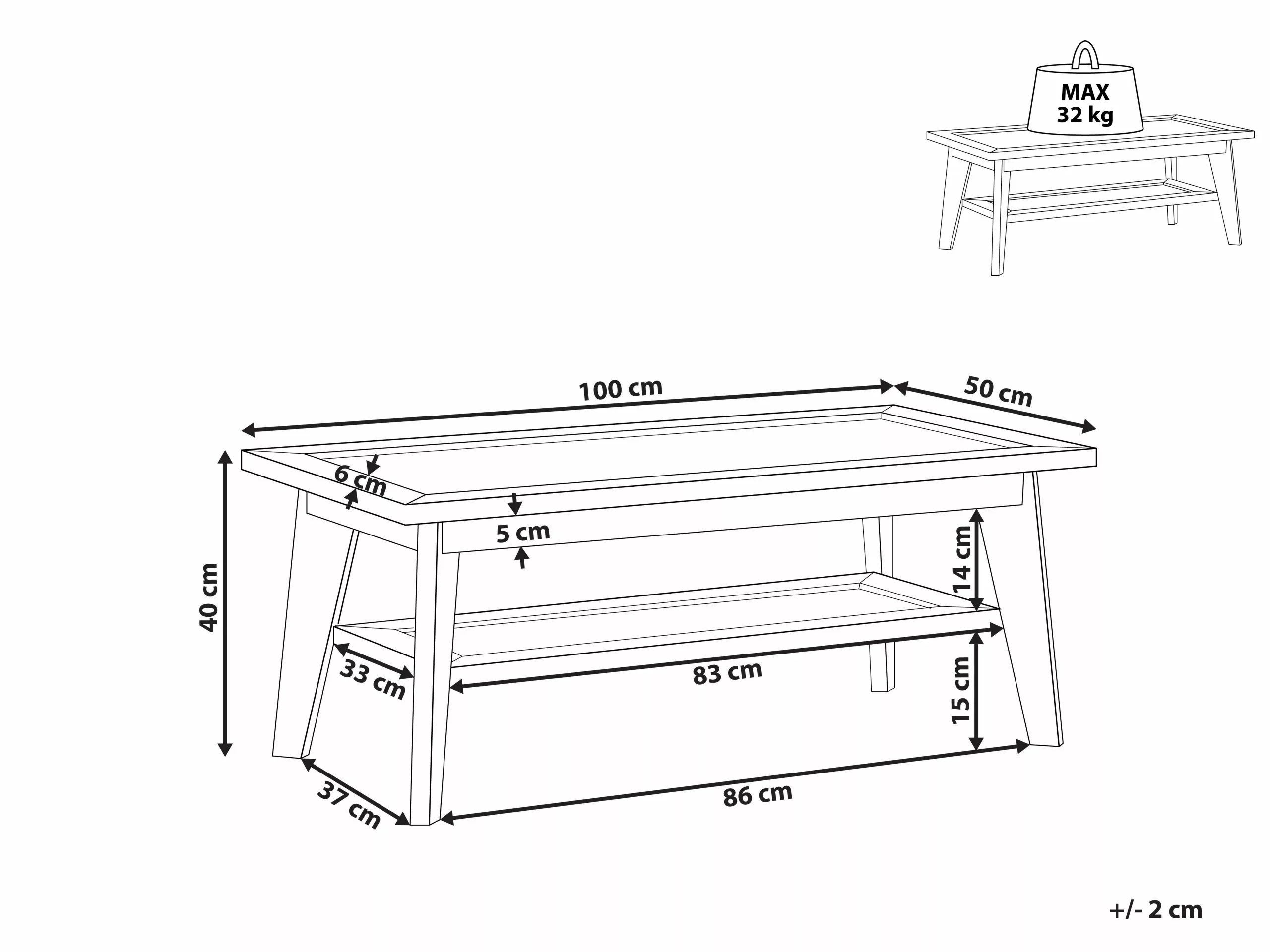 MAX
32 kg

100 cm

50 cm

6 cm

5 cm

40 cm

14 cm

33 cm

83 cm

15 cm

37 cm

86 cm

+/- 2 cm